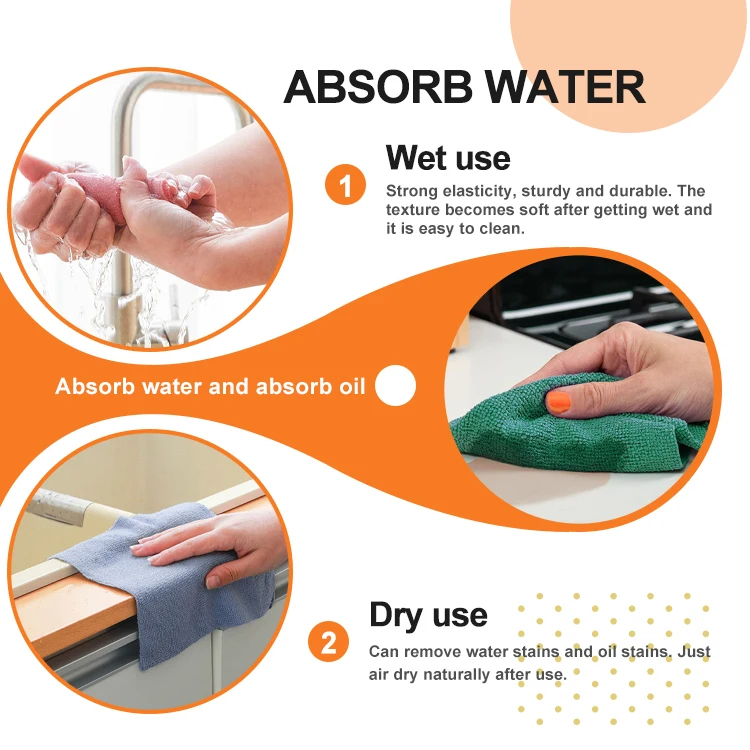 ABSORB WATER

1

Wet use

Strong elasticity, sturdy and durable. The texture becomes soft after getting wet and it is easy to clean.

Absorb water and absorb oil

2

Dry use

Can remove water stains and oil stains. Just air dry naturally after use.