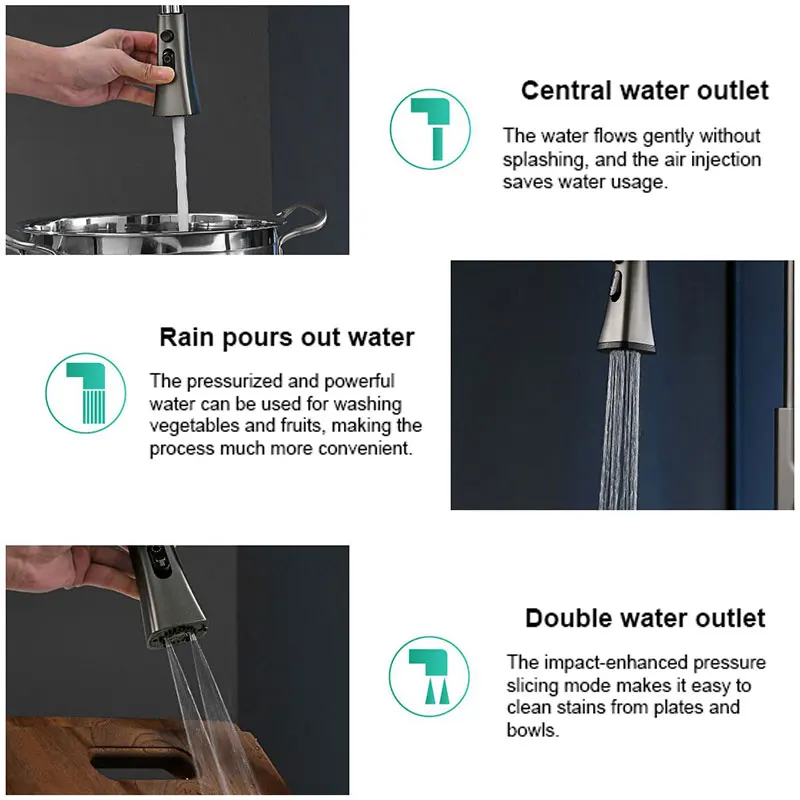 Central water outlet

The water flows gently without splashing, and the air injection saves water usage.

Rain pours out water

The pressurized and powerful water can be used for washing vegetables and fruits, making the process much more convenient.

Double water outlet

The impact-enhanced pressure slicing mode makes it easy to clean stains from plates and bowls.